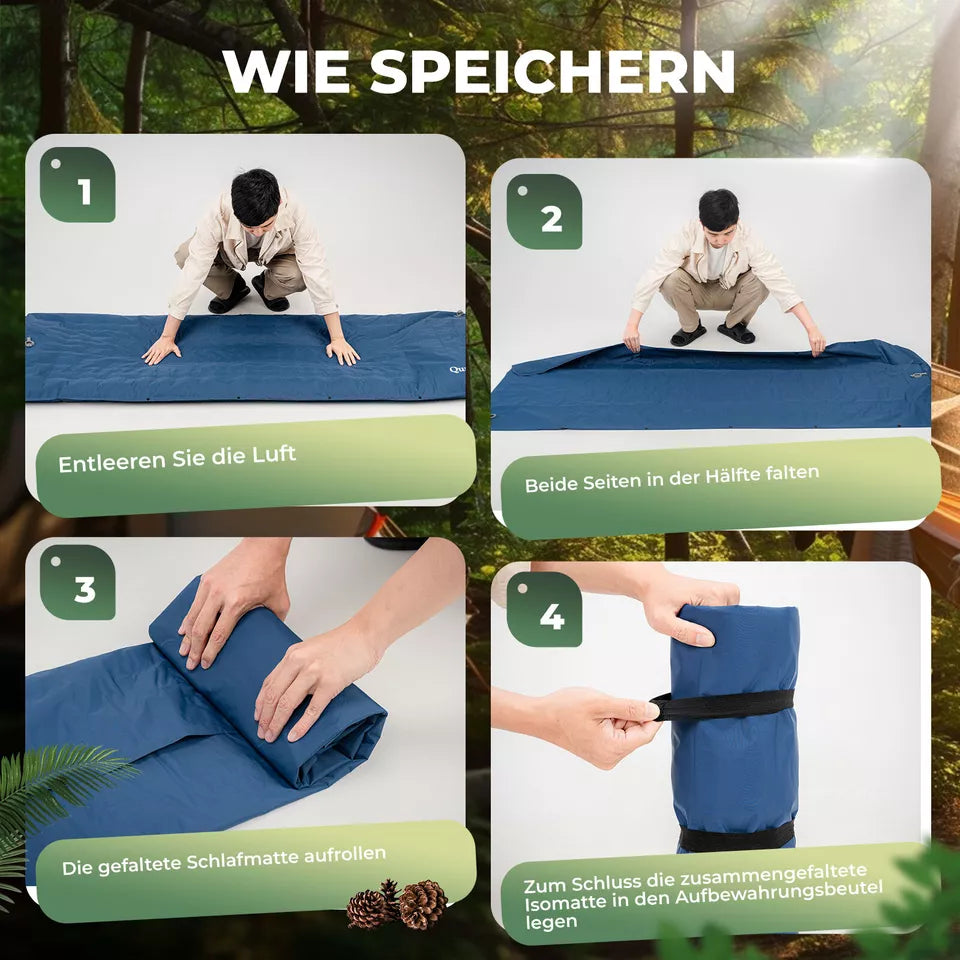 WIE SPEICHERN

1

Entleeren Sie die Luft

2

Beide Seiten in der Hälfte falten

3

Die gefaltete Schlafmatte aufrollen

4

Zum Schluss die zusammengefaltete Isomatte in den Aufbewahrungsbeutel legen